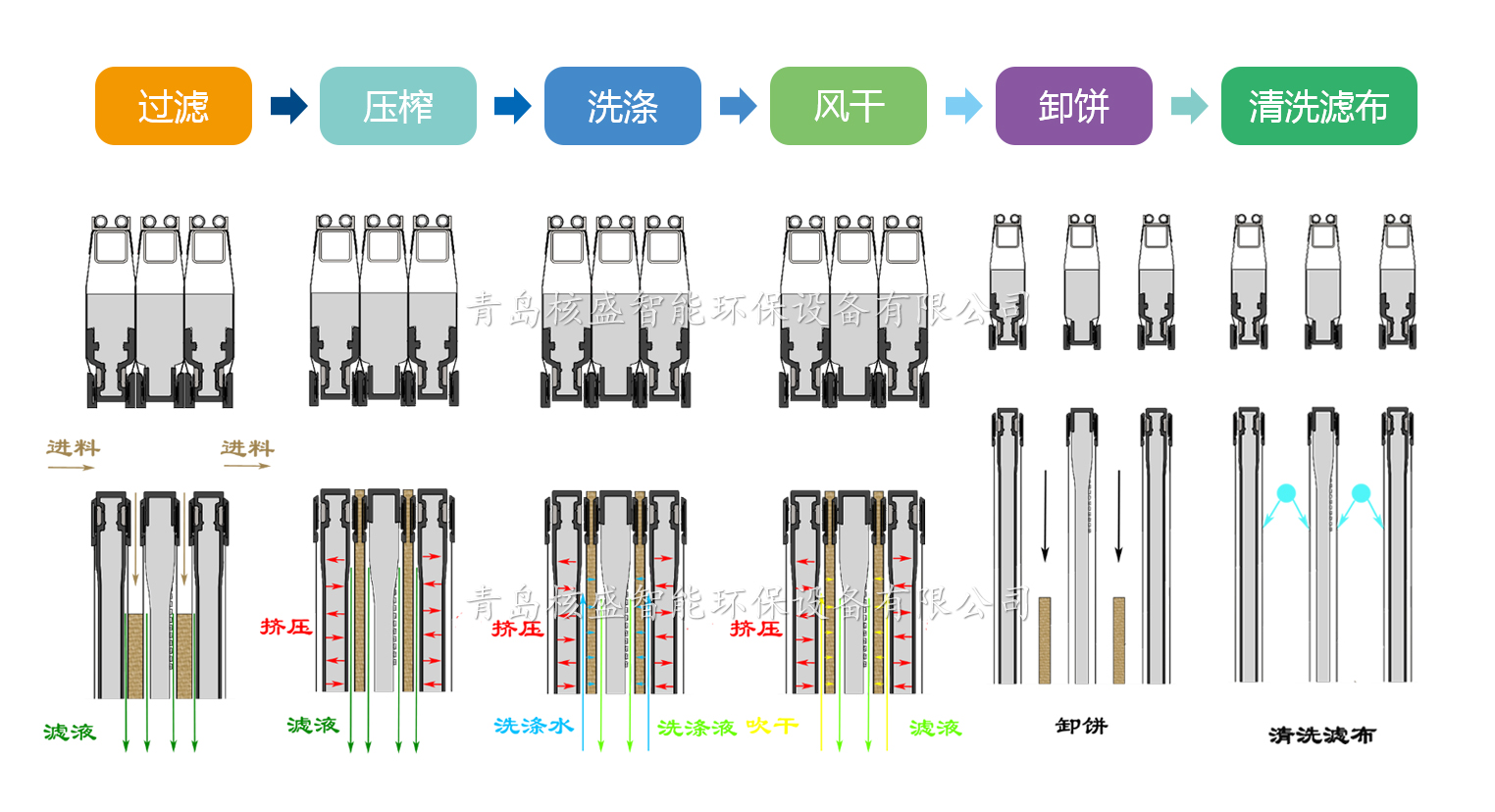 过滤 压榨 洗涤 风干 卸饼 清洗滤布

青岛核盛智能环保设备有限公司

进料 进料

挤压 挤压 挤压

青岛核盛智能环保设备有限公司

滤液 滤液 洗涤水 洗涤液 吹干 滤液 卸饼 清洗滤布